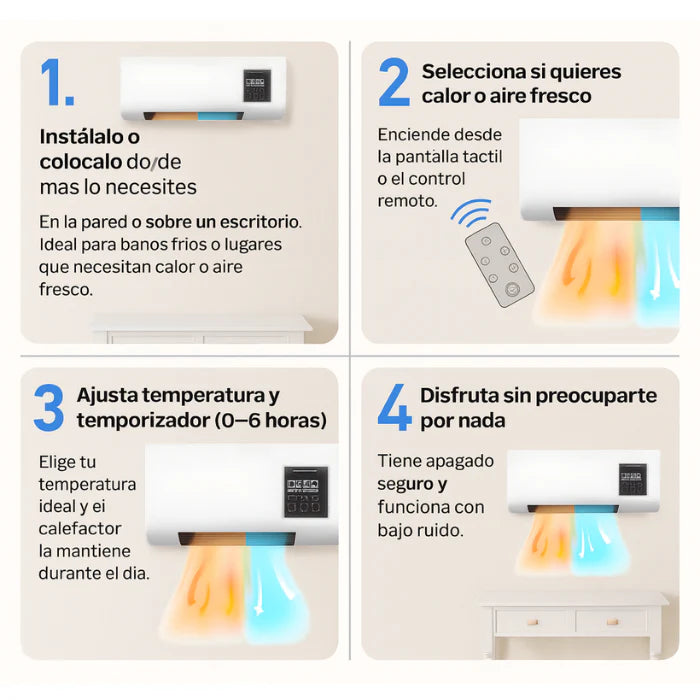 1.

Instálalo o colocalo do/de mas lo necesites

En la pared o sobre un escritorio. Ideal para banos frios o lugares que necesitan calor o aire fresco.

2 Selecciona si quieres calor o aire fresco

Enciende desde la pantalla tactil o el control remoto.

3 Ajusta temperatura y temporizador (0–6 horas)

Elige tu temperatura ideal y ei calefactor la mantiene durante el dia.

4 Disfruta sin preocuparte por nada

Tiene apagado seguro y funciona con bajo ruido.