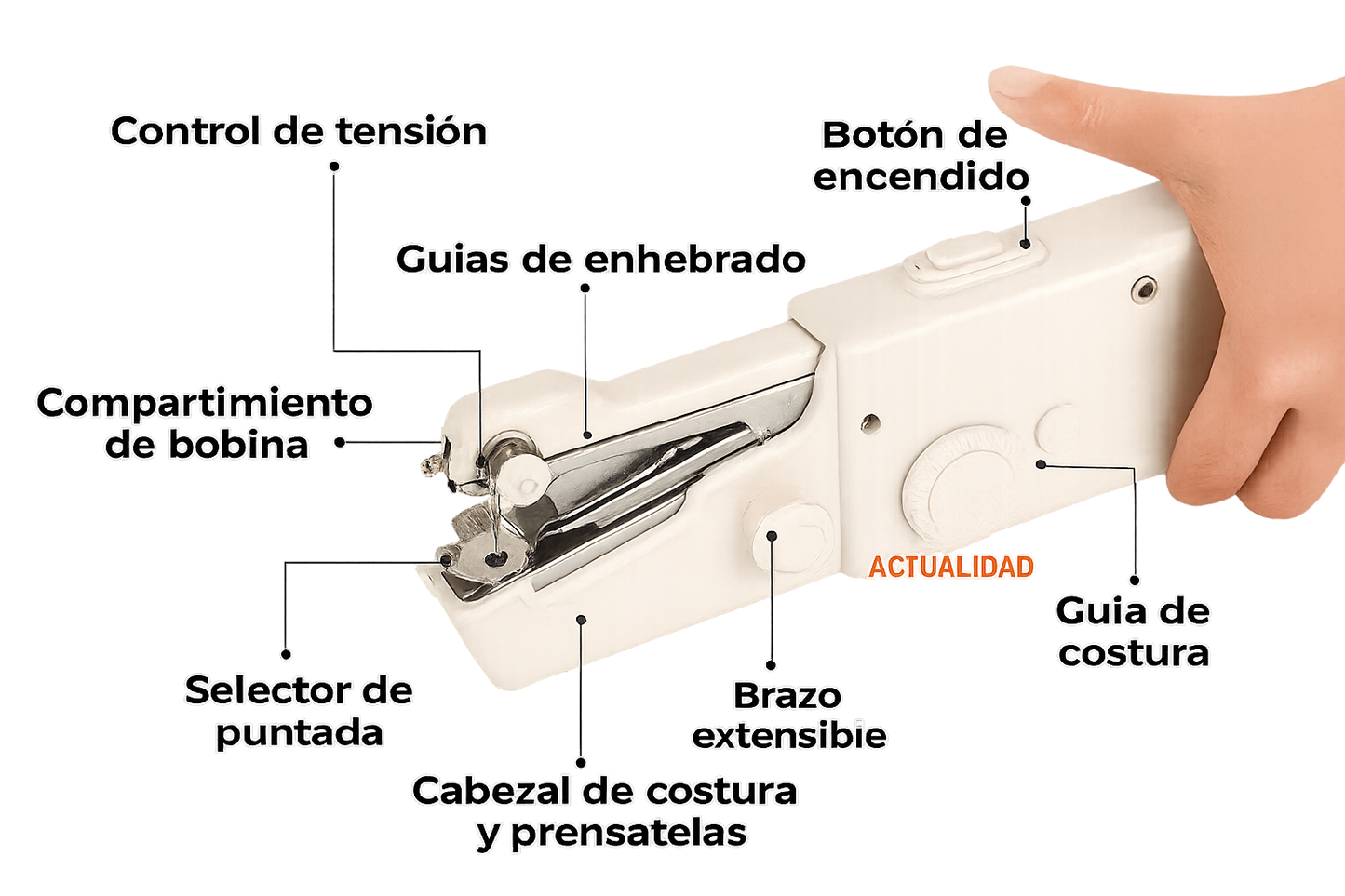 Control de tensión

Botón de encendido

Guias de enhebrado

Compartimiento de bobina

ACTUALIDAD

Guia de costura

Selector de puntada

Brazo extensibie

Cabezal de costura y prensatelas