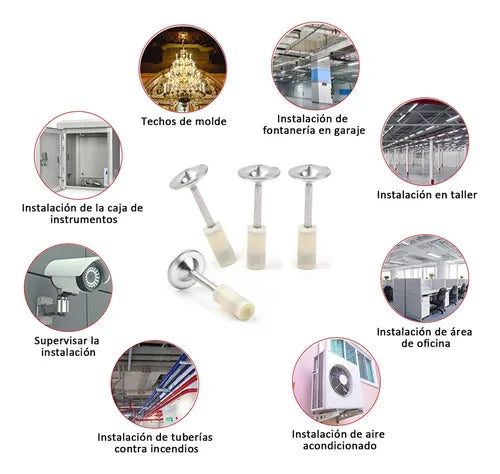 Techos de molde

Instalación de fontanería en garaje

Instalación de la caja de instrumentos

Instalación en taller

Supervisar la instalación

Instalación de área de oficina

Instalación de tuberías contra incendios

Instalación de aire acondicionado