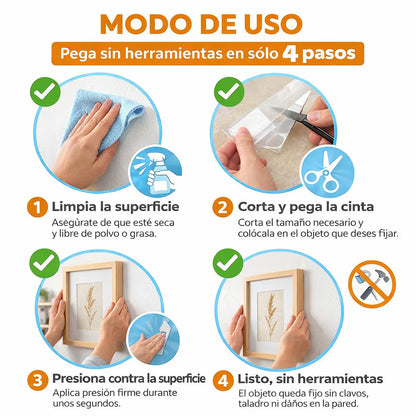 MODO DE USO

Pega sin herramientas en sólo 4 pasos

1 Limpia la superficie
Asegùrate de que esté seca y libre de polvo o grasa.

2 Corta y pega la cinta
Corta el tamaño necesario y colócala en el objeto que deses fijar.

3 Presiona contra la superficie
Aplica presión firme durante unos segundos.

4 Listo, sin herramientas
El objeto queda fijo sin clavos, taladro ni dáños en la pared.