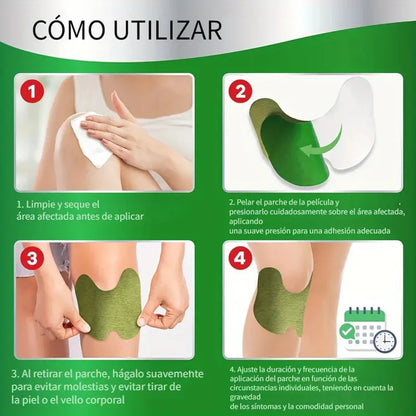 CÓMO UTILIZAR

1

1. Limpie y seque el área afectada antes de aplicar

2

2. Pelar el parche de la película y presionarlo cuidadosamente sobre el área afectada, aplicando una suave presión para una adhesión adecuada

3

3. Al retirar el parche, hágalo suavemente para evitar molestias y evitar tirar de la piel o el vello corporal

4

4. Ajuste la duración y frecuencia de la aplicación del parche en función de las circunstancias individuales, teniendo en cuenta la gravedad de los síntomas y la comodidad personal