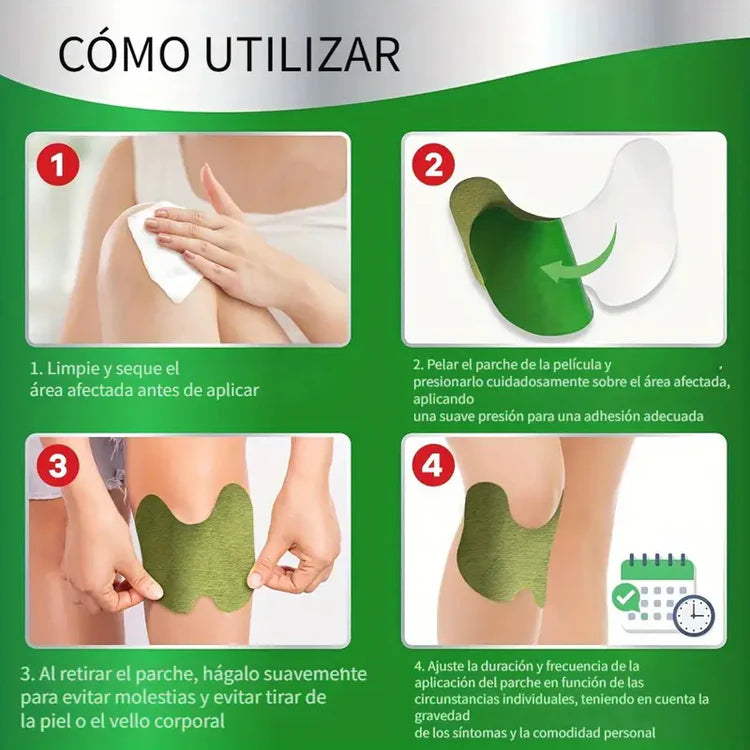 CÓMO UTILIZAR

1

2

1. Limpie y seque el área afectada antes de aplicar

2. Pelar el parche de la película y presionarlo cuidadosamente sobre el área afectada, aplicando una suave presión para una adhesión adecuada

3

4

3. Al retirar el parche, hágalo suavemente para evitar molestias y evitar tirar de la piel o el vello corporal

4. Ajuste la duración y frecuencia de la aplicación del parche en función de las circunstancias individuales, teniendo en cuenta la gravedad de los síntomas y la comodidad personal