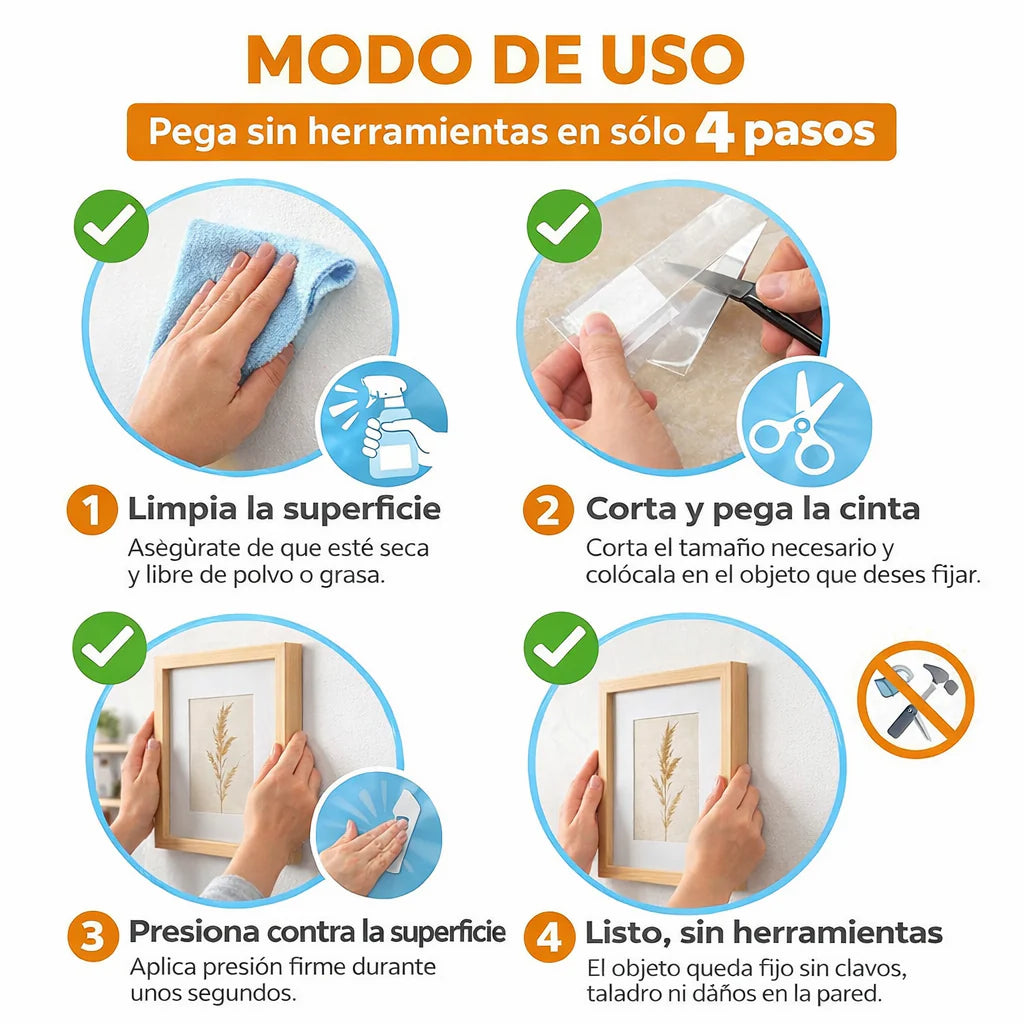 MODO DE USO

Pega sin herramientas en sólo 4 pasos

1 Limpia la superficie

Asègùrate de que esté seca y libre de polvo o grasa.

2 Corta y pega la cinta

Corta el tamaño necesario y colócala en el objeto que deses fijar.

3 Presiona contra la superficie

Aplica presión firme durante unos segundos.

4 Listo, sin herramientas

El objeto queda fijo sin clavos, taladro ni dáños en la pared.